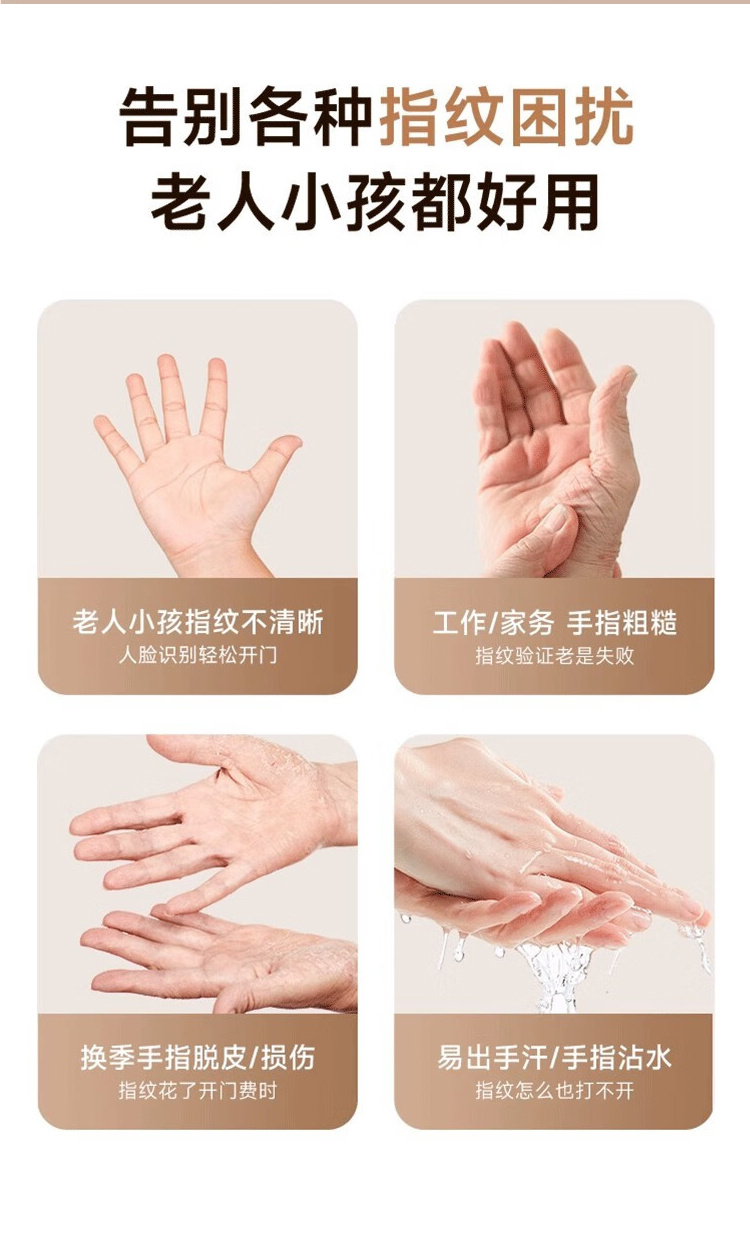 告别各种指纹困扰
老人小孩都好用

老人小孩指纹不清晰
人脸识别轻松开门

工作/家务 手指粗糙
指纹验证老是失败

换季手指脱皮/损伤
指纹花了开门费时

易出手汗/手指沾水
指纹怎么也打不开