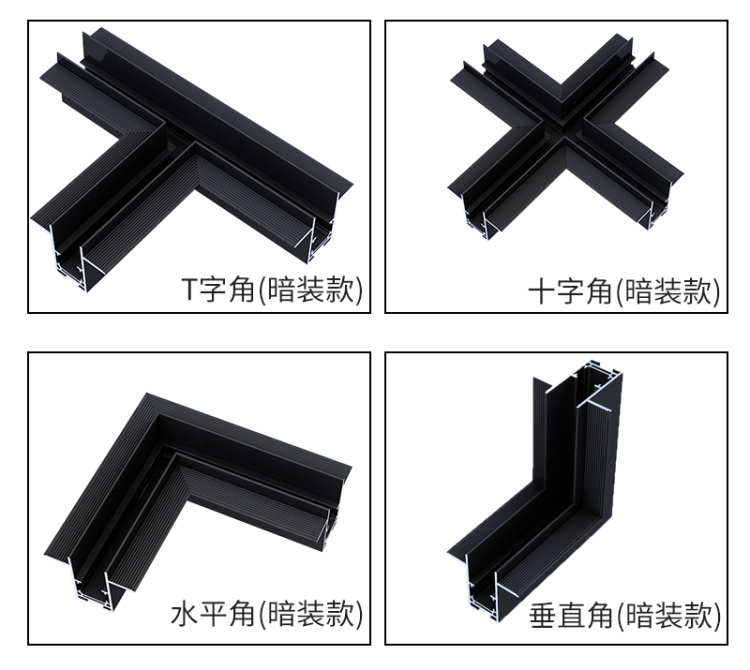 T字角(暗装款)

十字角(暗装款)

水平角(暗装款)

垂直角(暗装款)