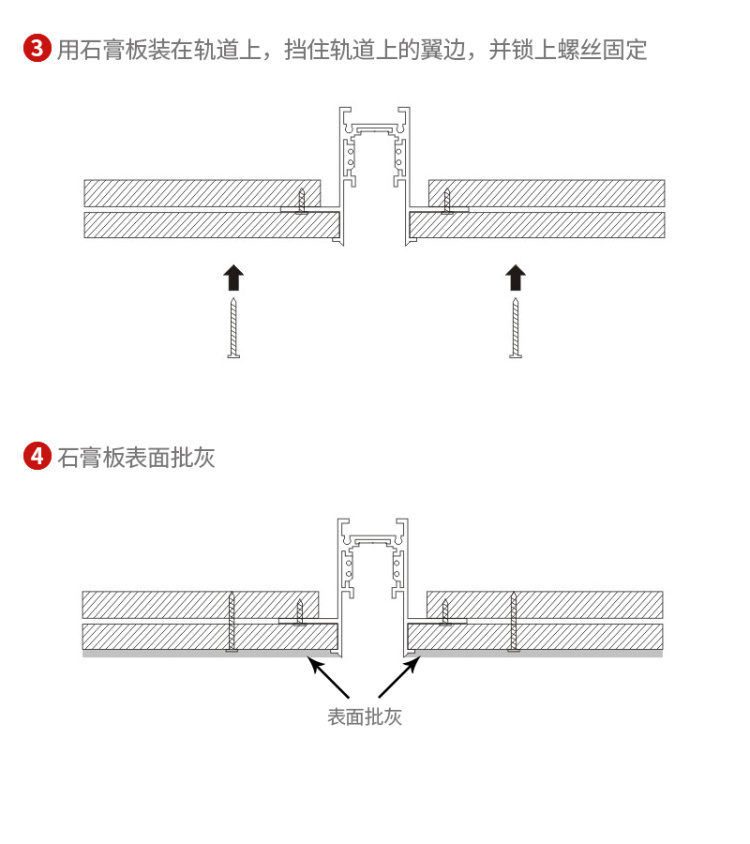 3 用石膏板装在轨道上，挡住轨道上的翼边，并锁上螺丝固定

4 石膏板表面批灰

表面批灰