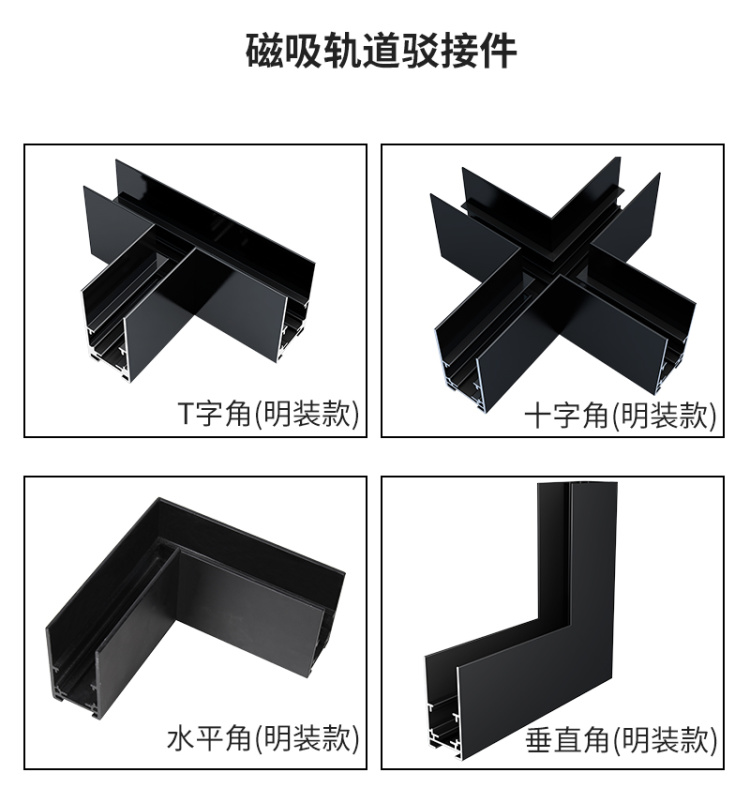 磁吸轨道驳接件

T字角(明装款)

十字角(明装款)

水平角(明装款)

垂直角(明装款)