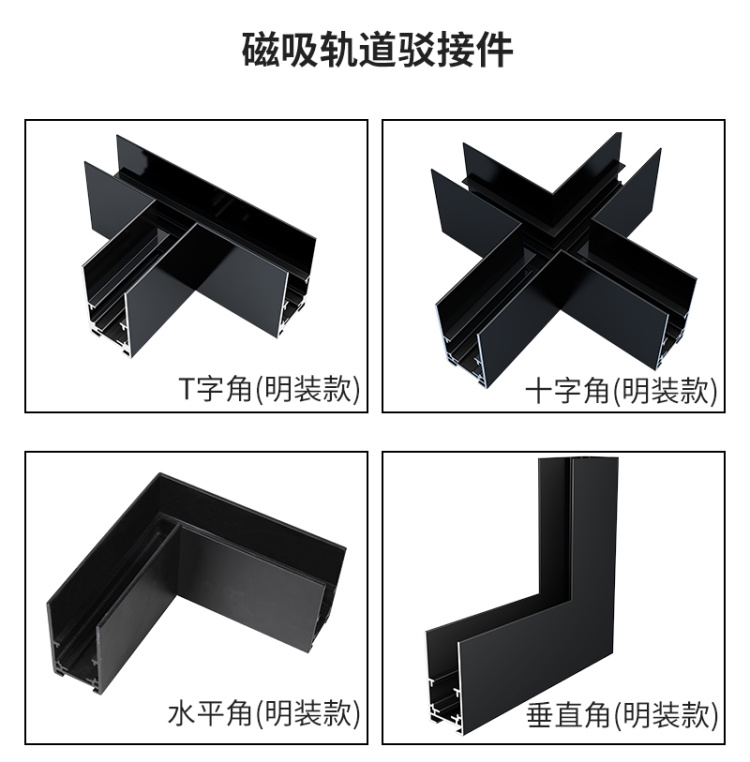 磁吸轨道驳接件

T字角(明装款)

十字角(明装款)

水平角(明装款)

垂直角(明装款)