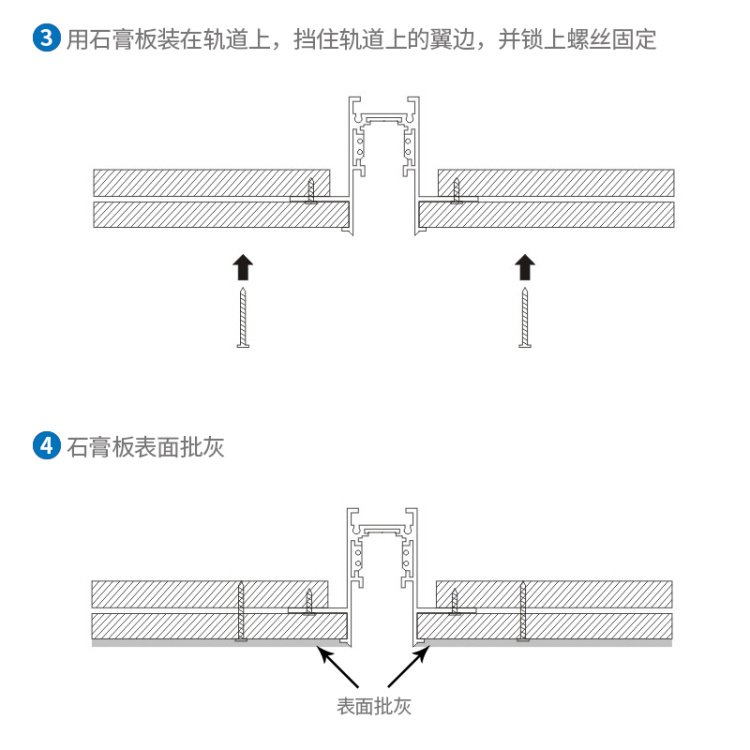 3 用石膏板装在轨道上，挡住轨道上的翼边，并锁上螺丝固定

4 石膏板表面批灰

表面批灰