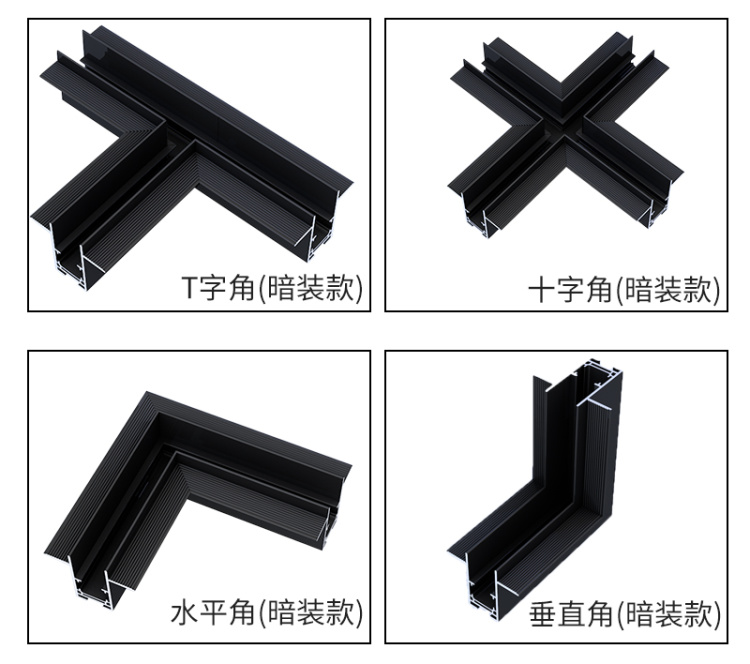 T字角(暗装款)

十字角(暗装款)

水平角(暗装款)

垂直角(暗装款)