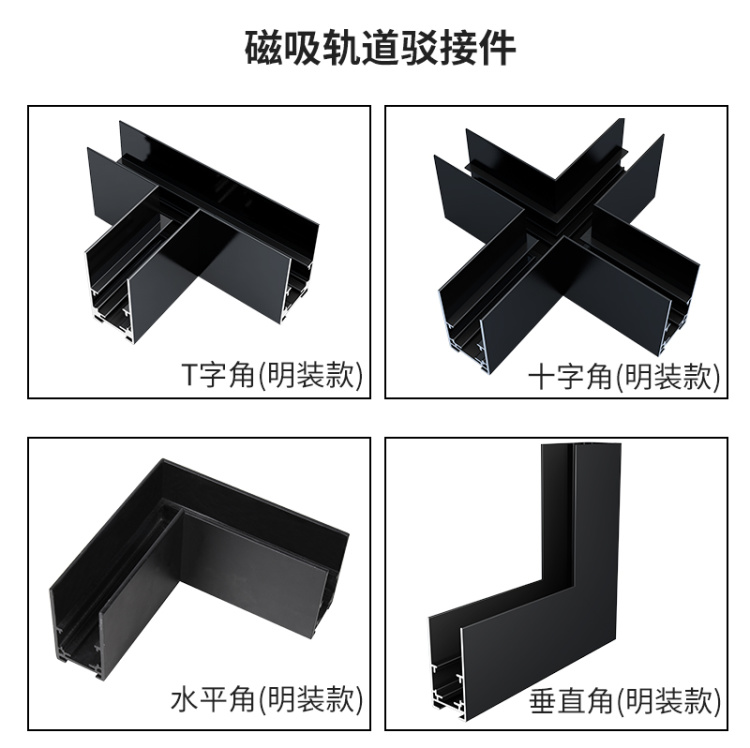 磁吸轨道驳接件

T字角(明装款)

十字角(明装款)

水平角(明装款)

垂直角(明装款)