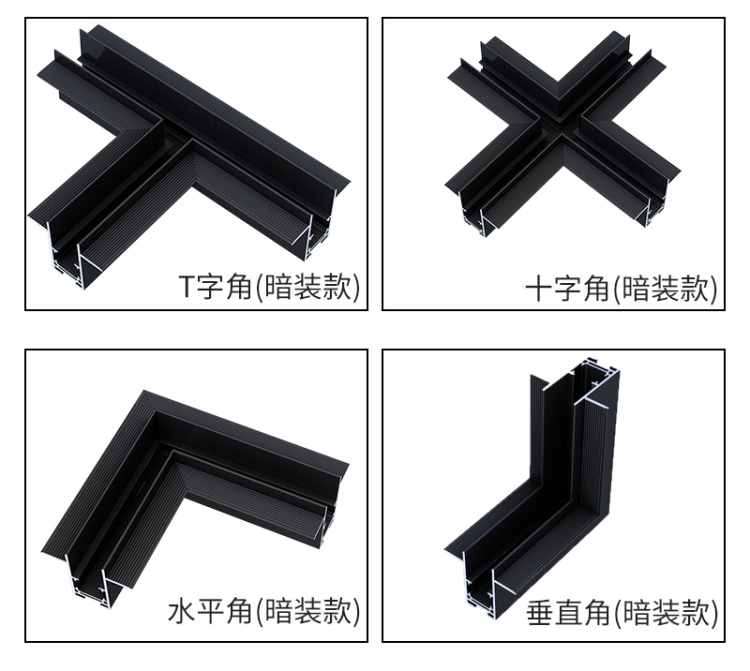 T字角(暗装款)

十字角(暗装款)

水平角(暗装款)

垂直角(暗装款)