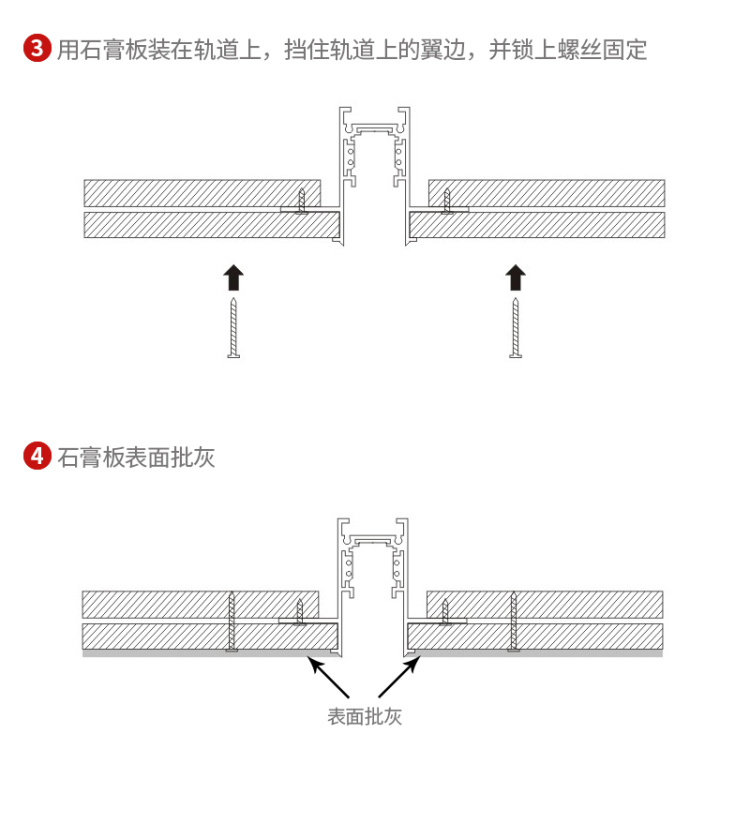 3 用石膏板装在轨道上，挡住轨道上的翼边，并锁上螺丝固定

4 石膏板表面批灰

表面批灰