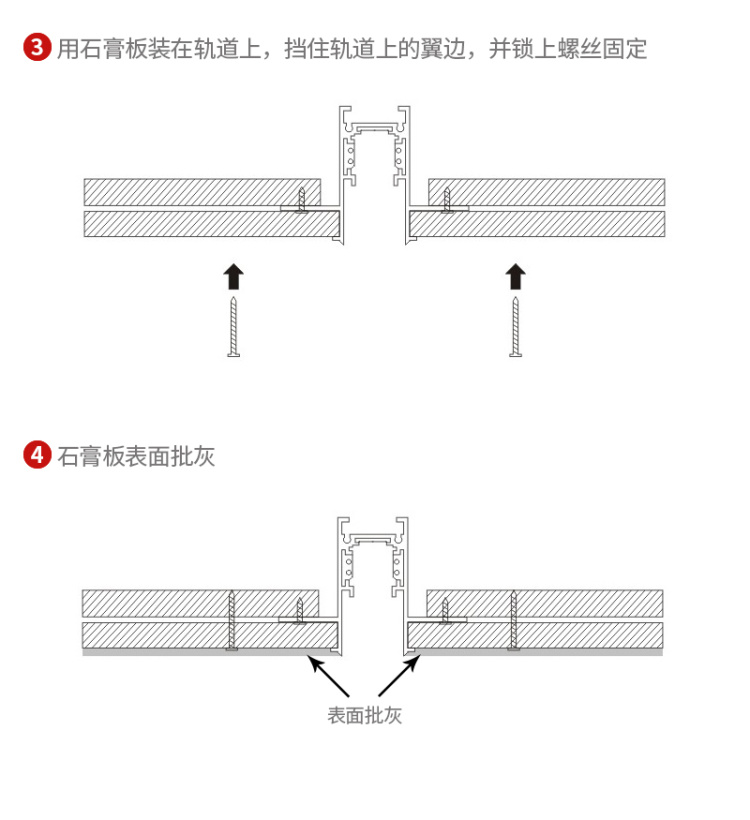 3 用石膏板装在轨道上，挡住轨道上的翼边，并锁上螺丝固定

4 石膏板表面批灰

表面批灰