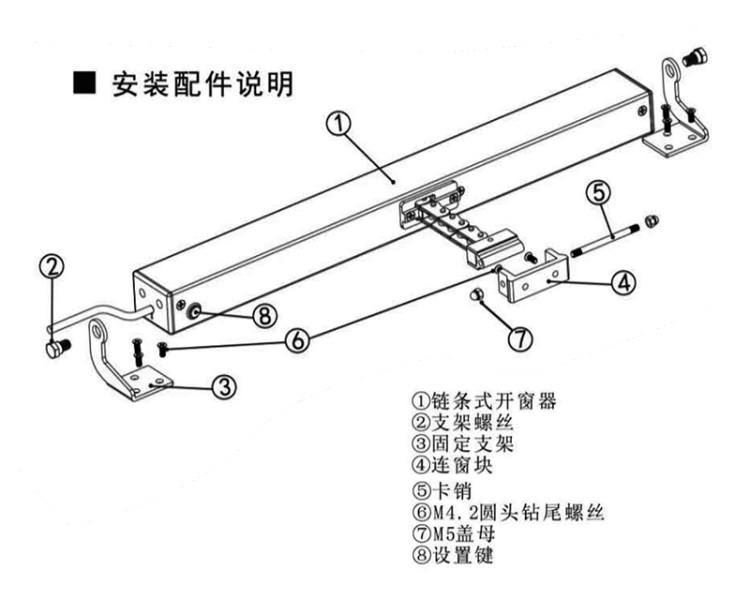 ■ 安装配件说明

①
②
⑤
④
⑧
⑥
⑦
③

①链条式开窗器
②支架螺丝
③固定支架
④连窗块
⑤卡销
⑥M4.2圆头钻尾螺丝
⑦M5盖母
⑧设置键