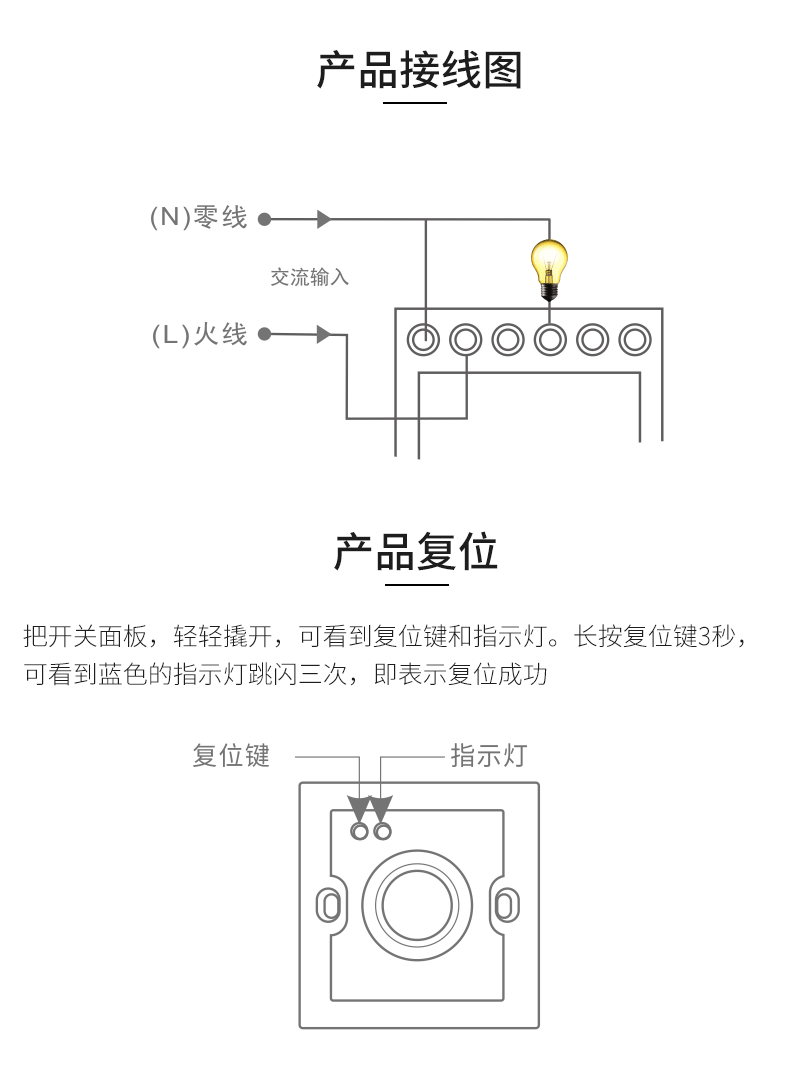 产品接线图

(N)零线

交流输入

(L)火线

产品复位

把开关面板，轻轻撬开，可看到复位键和指示灯。长按复位键3秒，可看到蓝色的指示灯跳闪三次，即表示复位成功

复位键

指示灯