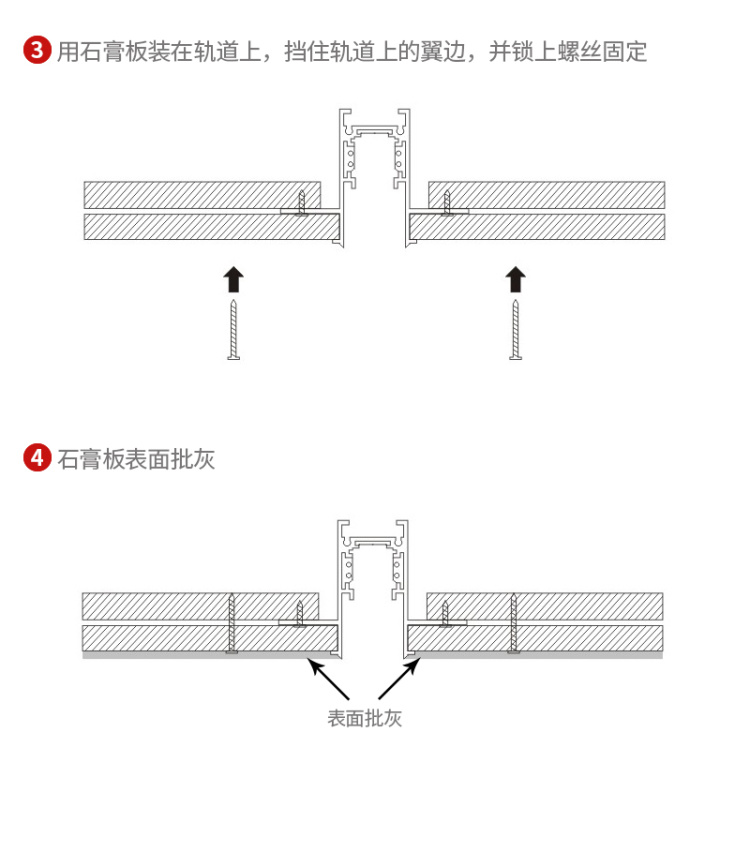 3 用石膏板装在轨道上，挡住轨道上的翼边，并锁上螺丝固定

4 石膏板表面批灰

表面批灰