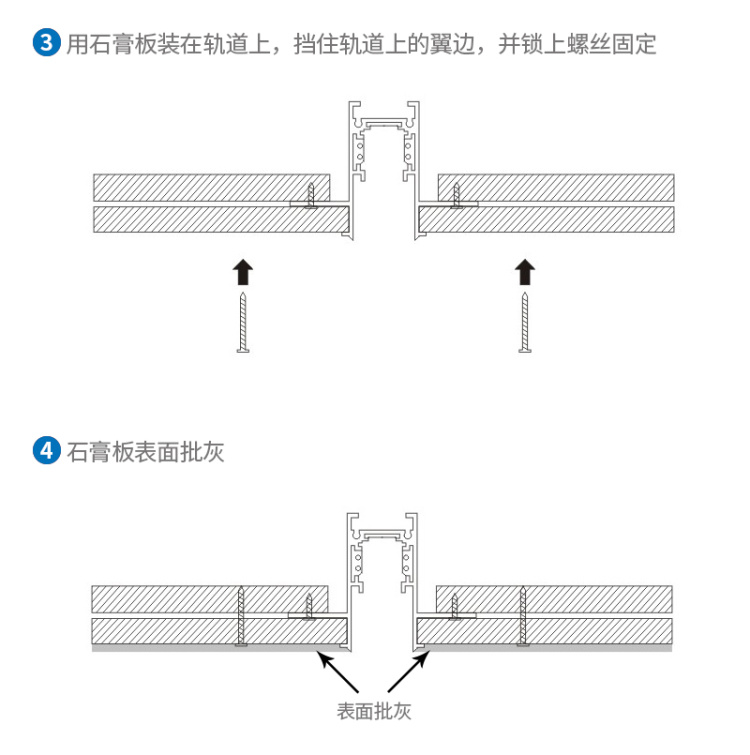 3 用石膏板装在轨道上，挡住轨道上的翼边，并锁上螺丝固定

4 石膏板表面批灰

表面批灰