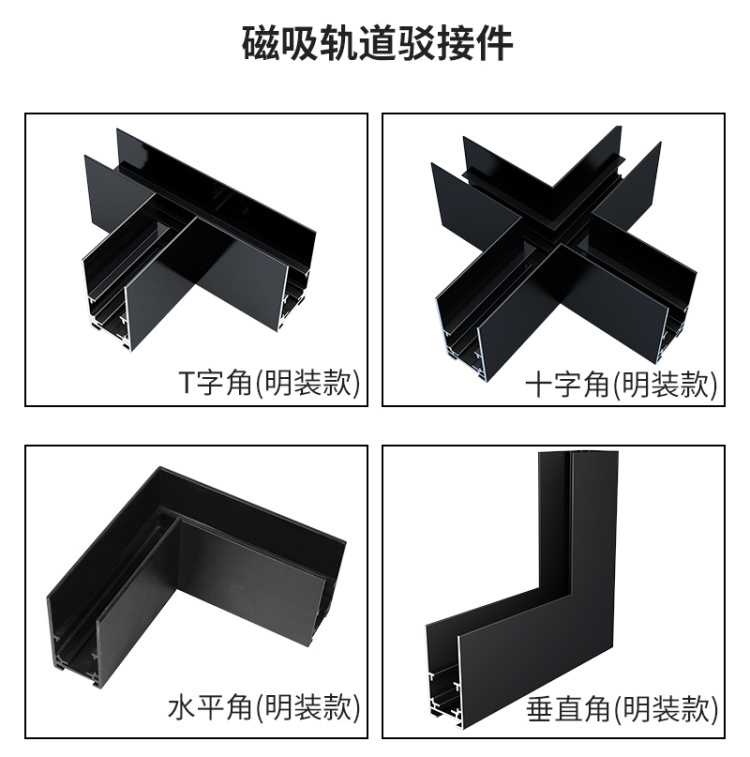 磁吸轨道驳接件

T字角(明装款)

十字角(明装款)

水平角(明装款)

垂直角(明装款)