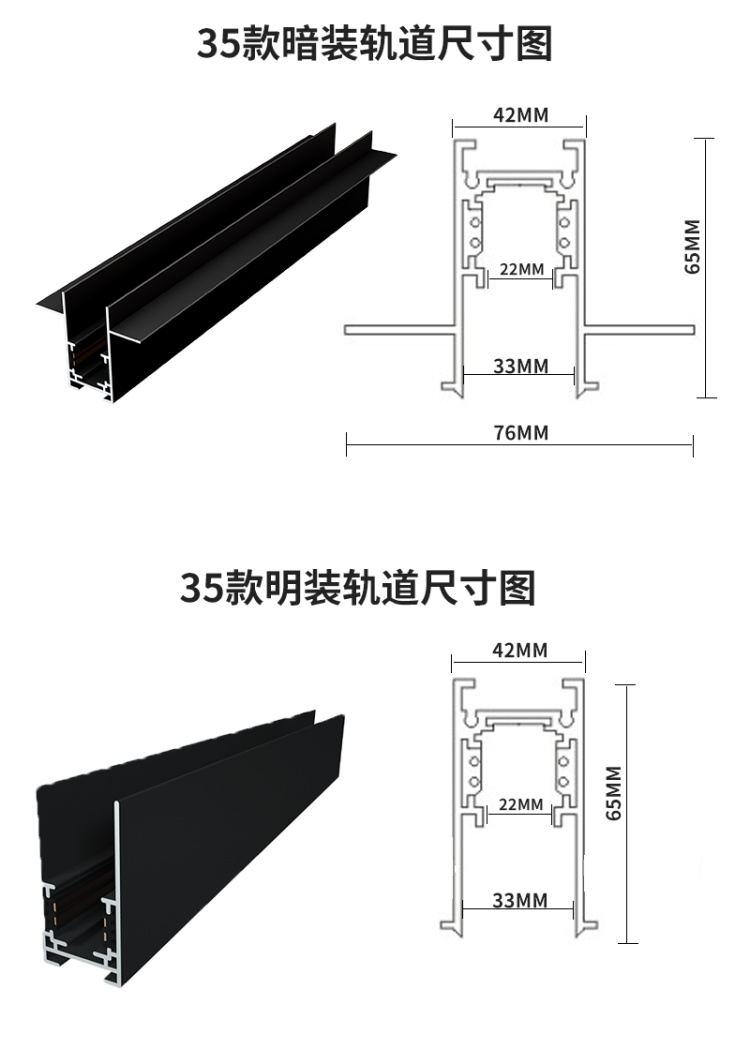 35款暗装轨道尺寸图

42MM

65MM

22MM

33MM

76MM

35款明装轨道尺寸图

42MM

65MM

22MM

33MM