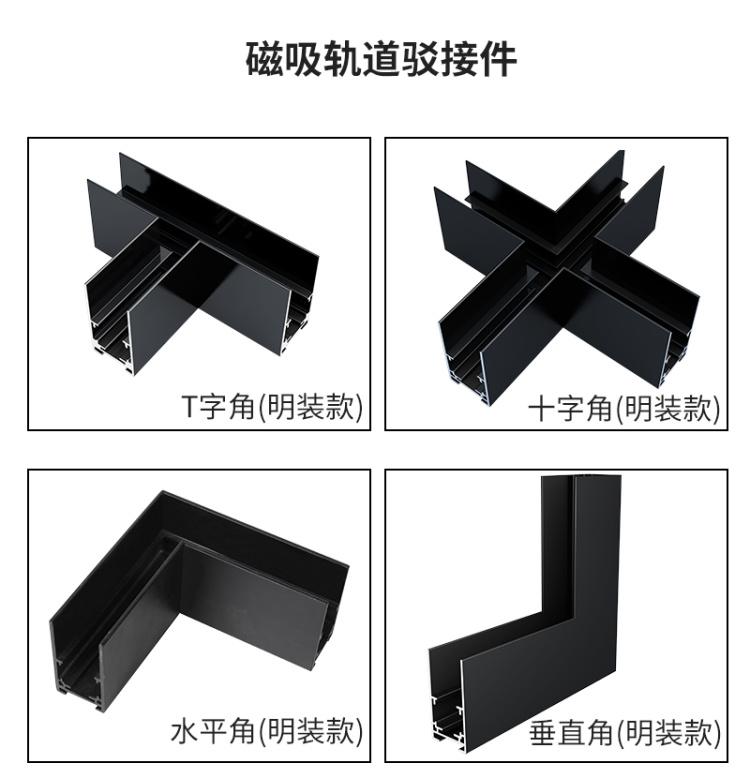 磁吸轨道驳接件

T字角(明装款)

十字角(明装款)

水平角(明装款)

垂直角(明装款)