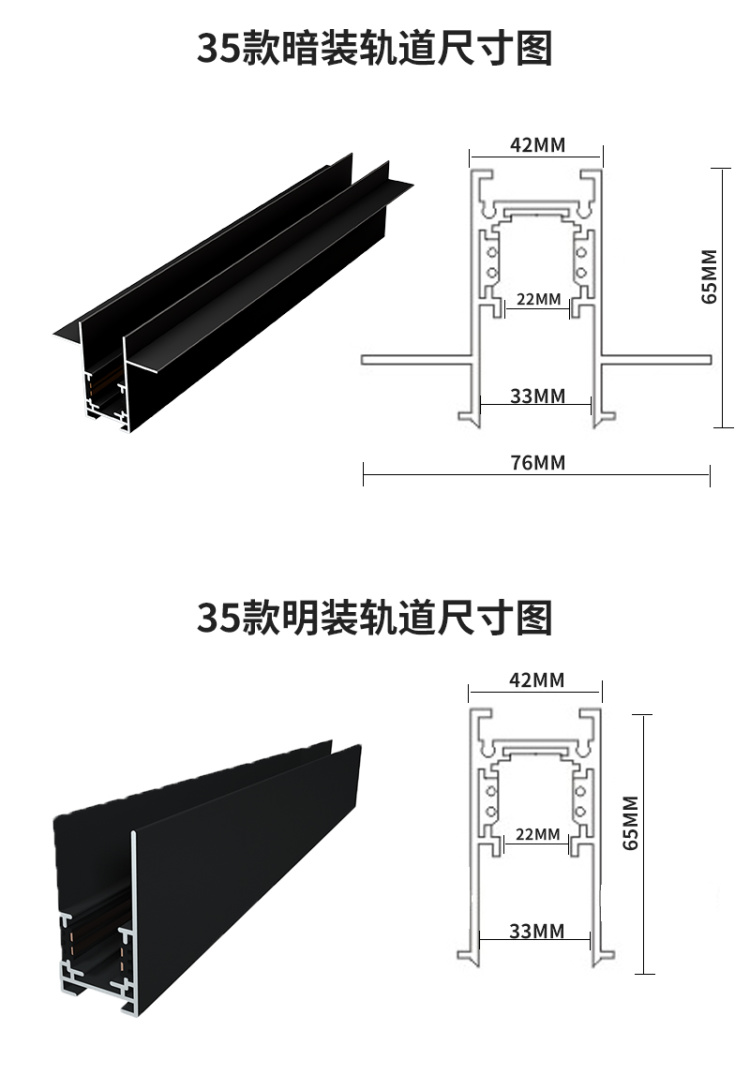 35款暗装轨道尺寸图

42MM

65MM

22MM

33MM

76MM

35款明装轨道尺寸图

42MM

65MM

22MM

33MM