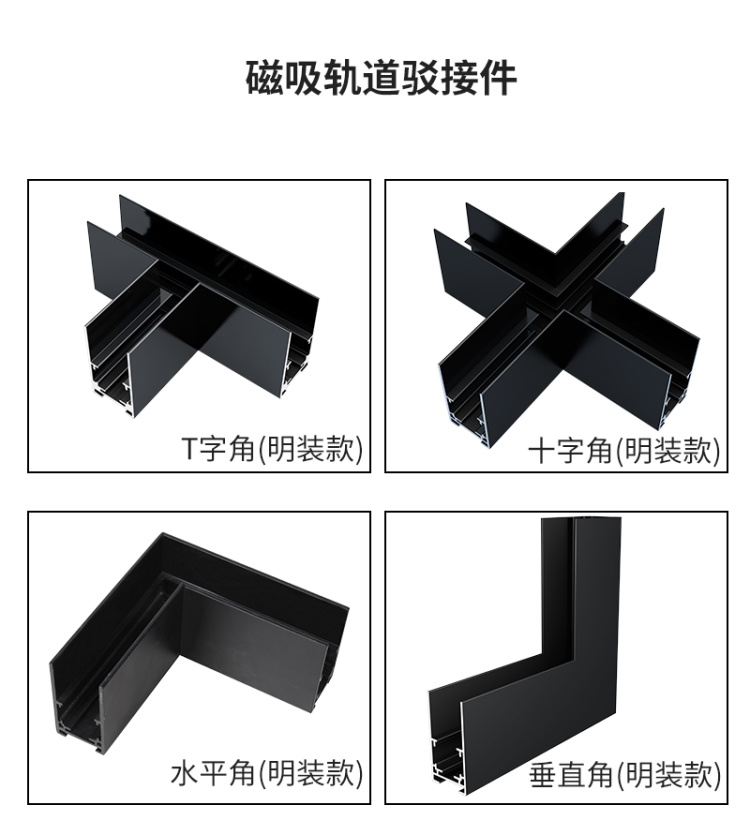 磁吸轨道驳接件

T字角(明装款)

十字角(明装款)

水平角(明装款)

垂直角(明装款)